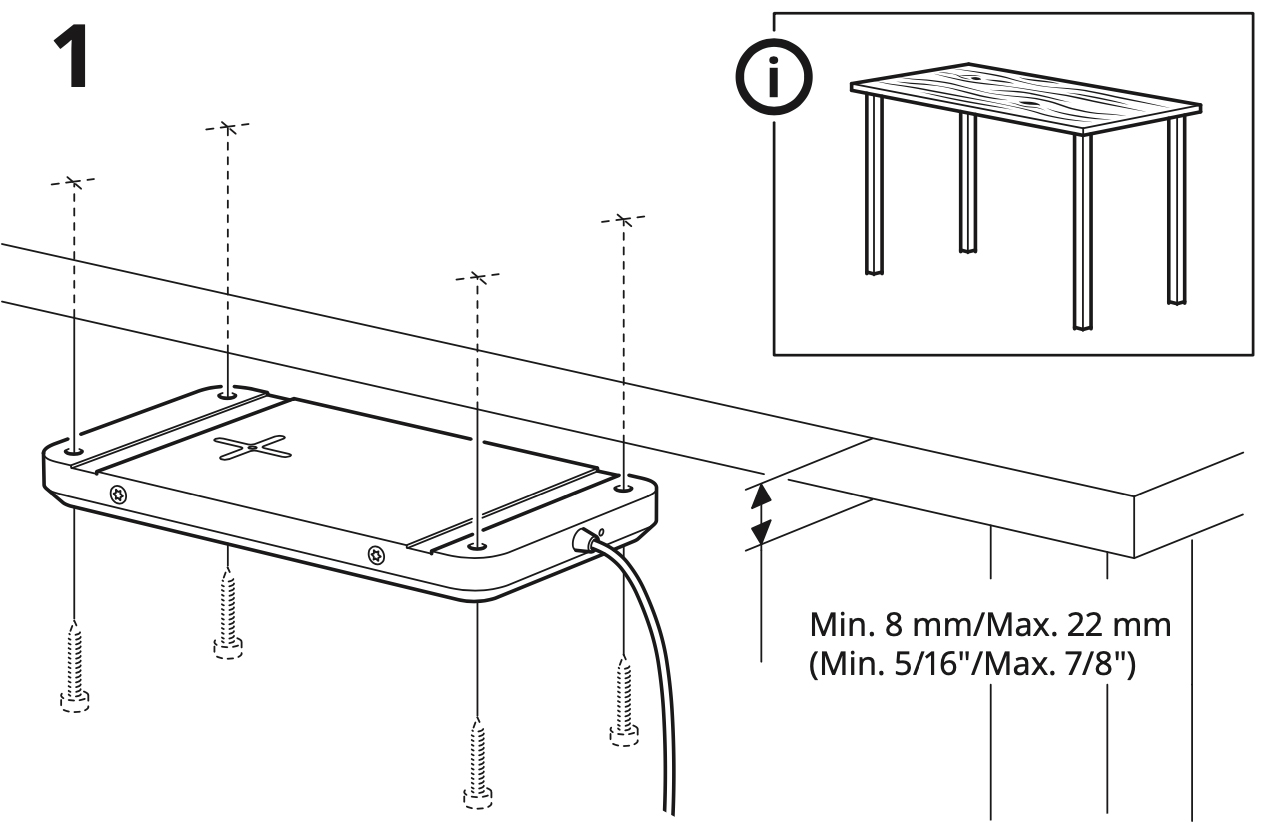 1

i

Min. 8 mm/Max. 22 mm
(Min. 5/16"/Max. 7/8")