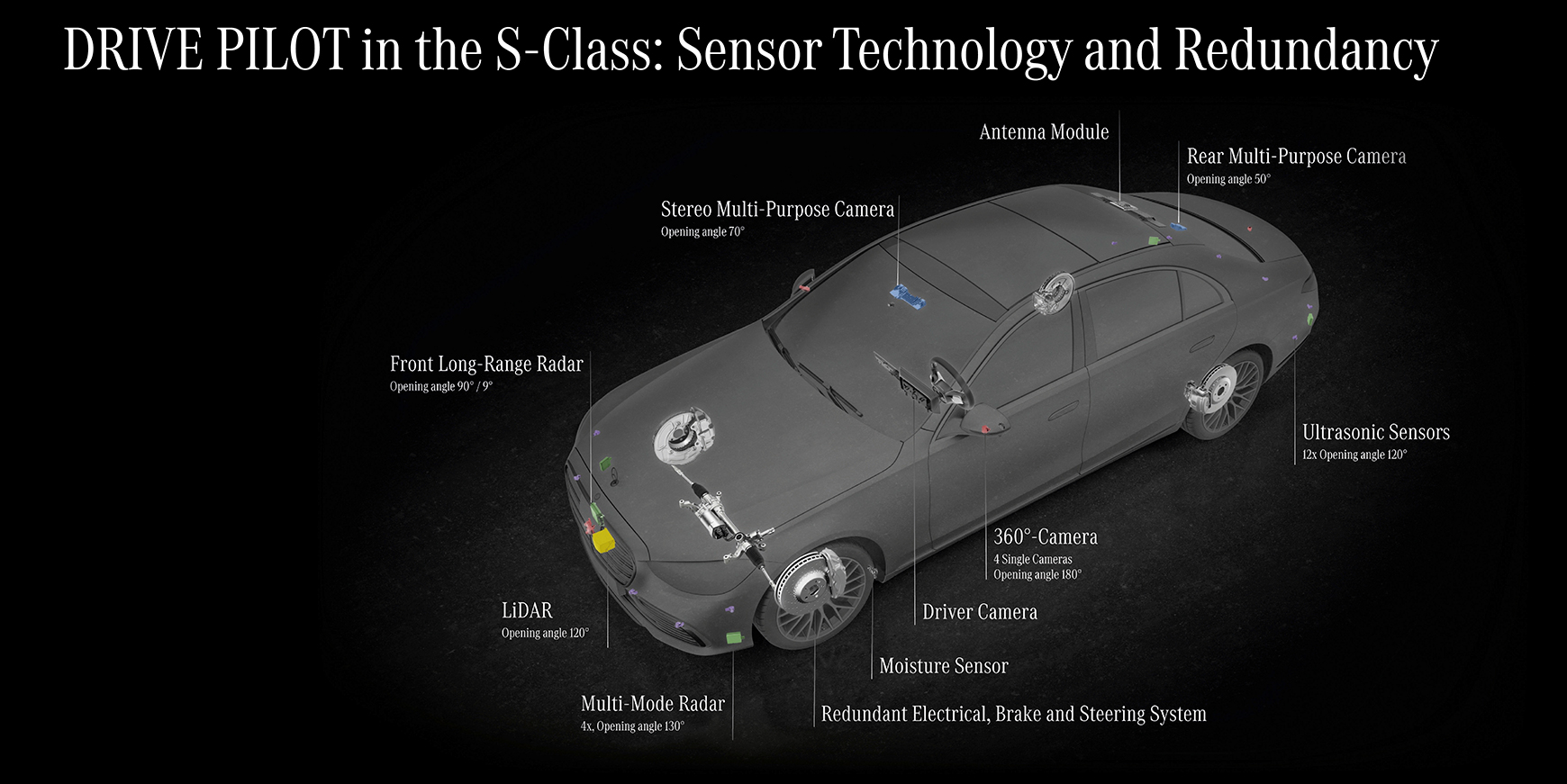 DRIVE PILOT in the S-Class: Sensor Technology and Redundancy

Antenna Module

Rear Multi-Purpose Camera
Opening angle 50°

Stereo Multi-Purpose Camera
Opening angle 70°

Front Long-Range Radar
Opening angle 90° / 9°

Ultrasonic Sensors
12x Opening angle 120°

360°-Camera
4 Single Cameras
Opening angle 180°

LiDAR
Opening angle 120°

Driver Camera

Moisture Sensor

Multi-Mode Radar
4x, Opening angle 130°

Redundant Electrical, Brake and Steering System