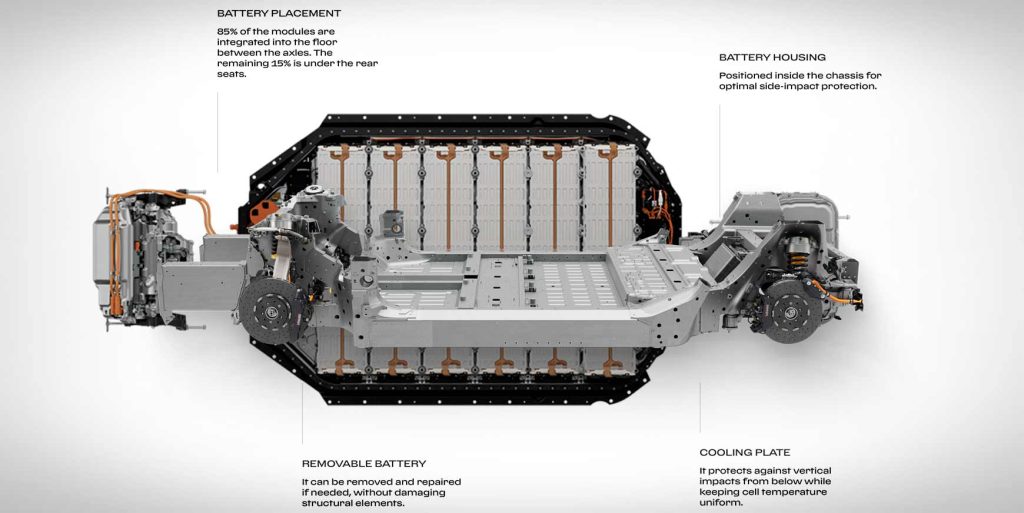 BATTERY PLACEMENT

85% of the modules are integrated into the floor between the axles. The remaining 15% is under the rear seats.

BATTERY HOUSING

Positioned inside the chassis for optimal side-impact protection.

REMOVABLE BATTERY

It can be removed and repaired if needed, without damaging structural elements.

COOLING PLATE

It protects against vertical impacts from below while keeping cell temperature uniform.